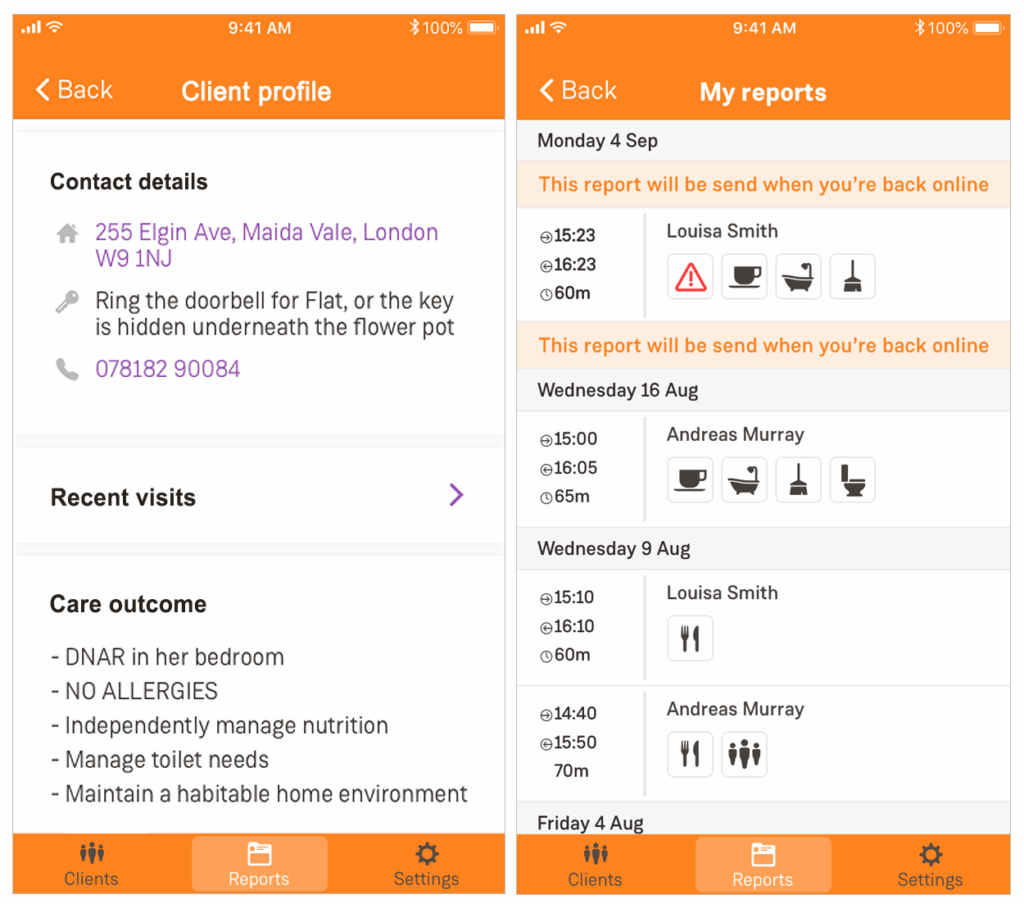 9:41 AM 100%

Back Client profile

Contact details

255 Elgin Ave, Maida Vale, London W9 1NJ

Ring the doorbell for Flat, or the key is hidden underneath the flower pot

078182 90084

Recent visits

Care outcome

- DNAR in her bedroom
- NO ALLERGIES
- Independently manage nutrition
- Manage toilet needs
- Maintain a habitable home environment

Clients Reports Settings

9:41 AM 100%

Back My reports

Monday 4 Sep

This report will be send when you're back online

15:23
16:23
60m

Louisa Smith

This report will be send when you're back online

Wednesday 16 Aug

15:00
16:05
65m

Andreas Murray

Wednesday 9 Aug

15:10
16:10
60m

Louisa Smith

14:40
15:50
70m

Andreas Murray

Friday 4 Aug

Clients Reports Settings